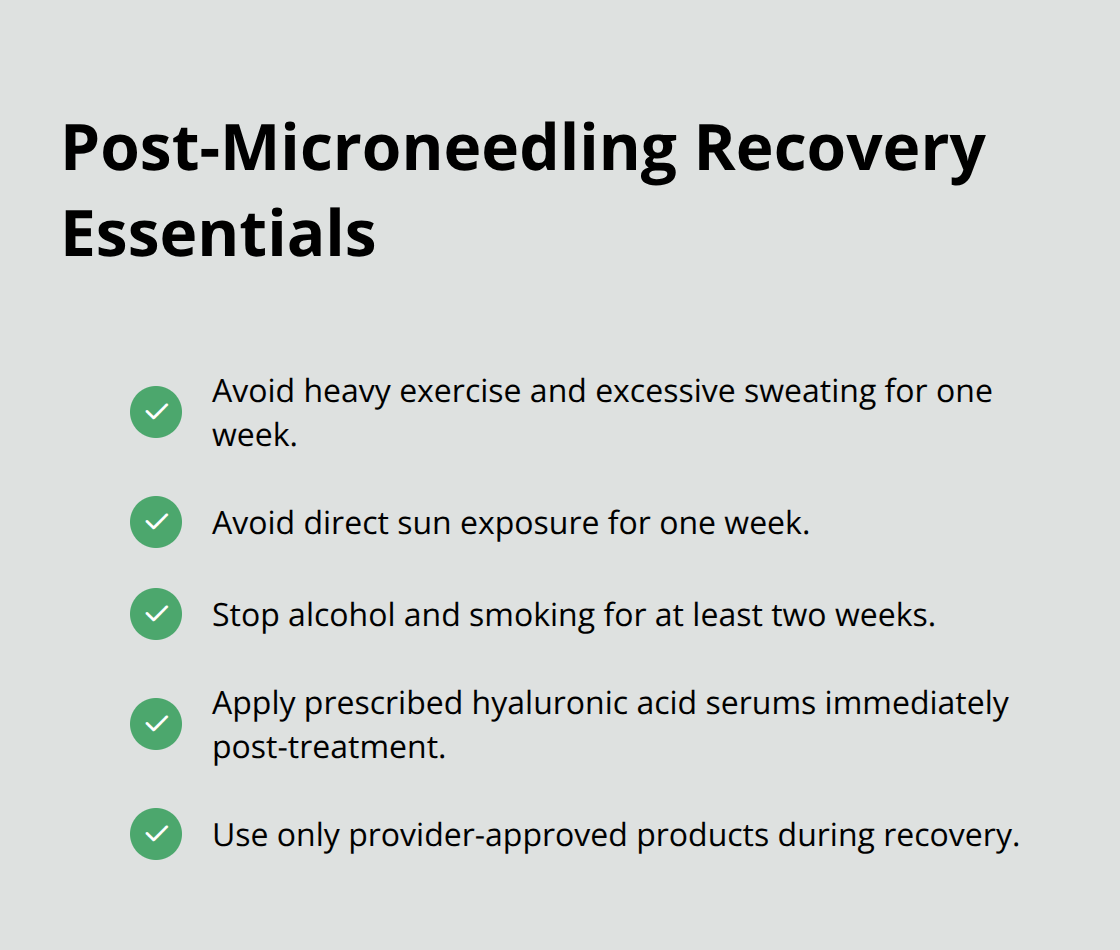 Post-Microneedling Recovery Essentials

Avoid heavy exercise and excessive sweating for one week.

Avoid direct sun exposure for one week.

Stop alcohol and smoking for at least two weeks.

Apply prescribed hyaluronic acid serums immediately post-treatment.

Use only provider-approved products during recovery.