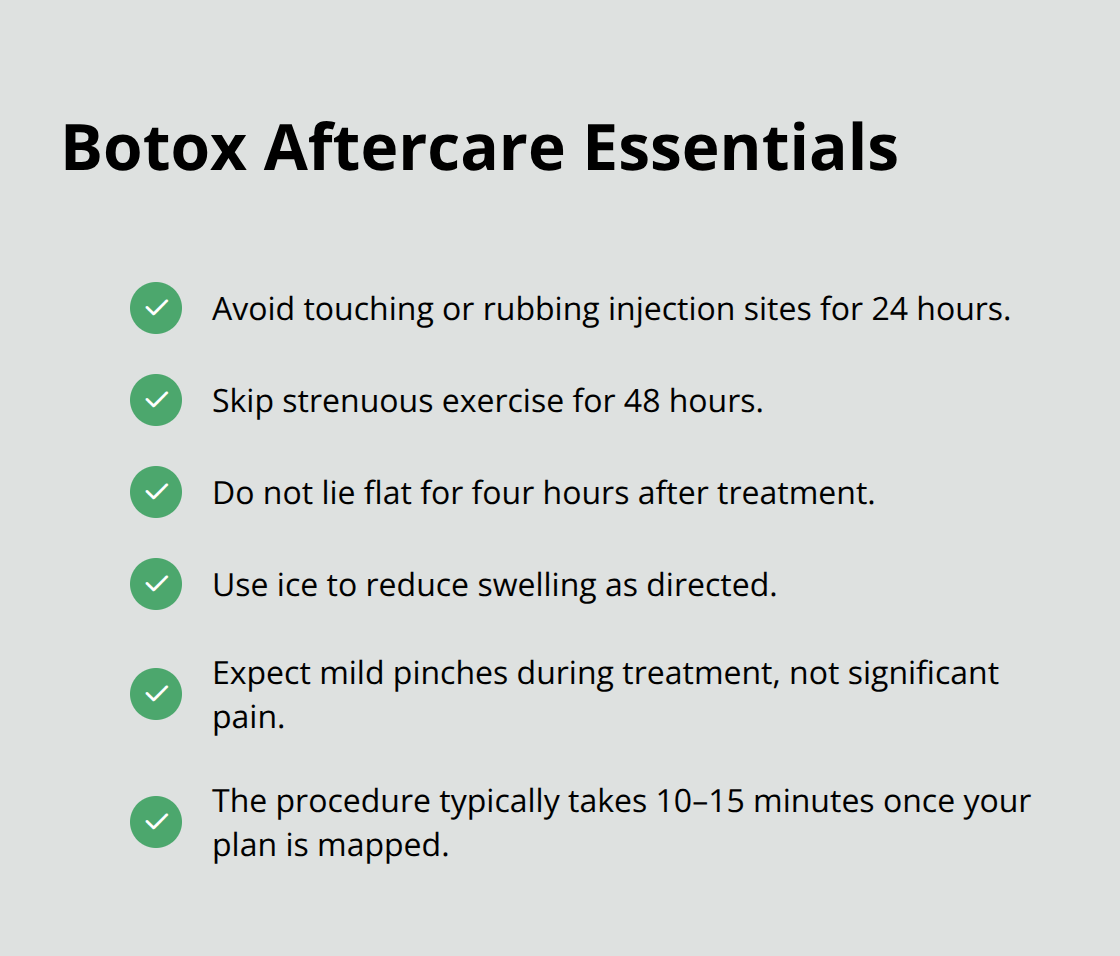 Botox Aftercare Essentials

Avoid touching or rubbing injection sites for 24 hours.

Skip strenuous exercise for 48 hours.

Do not lie flat for four hours after treatment.

Use ice to reduce swelling as directed.

Expect mild pinches during treatment, not significant pain.

The procedure typically takes 10–15 minutes once your plan is mapped.