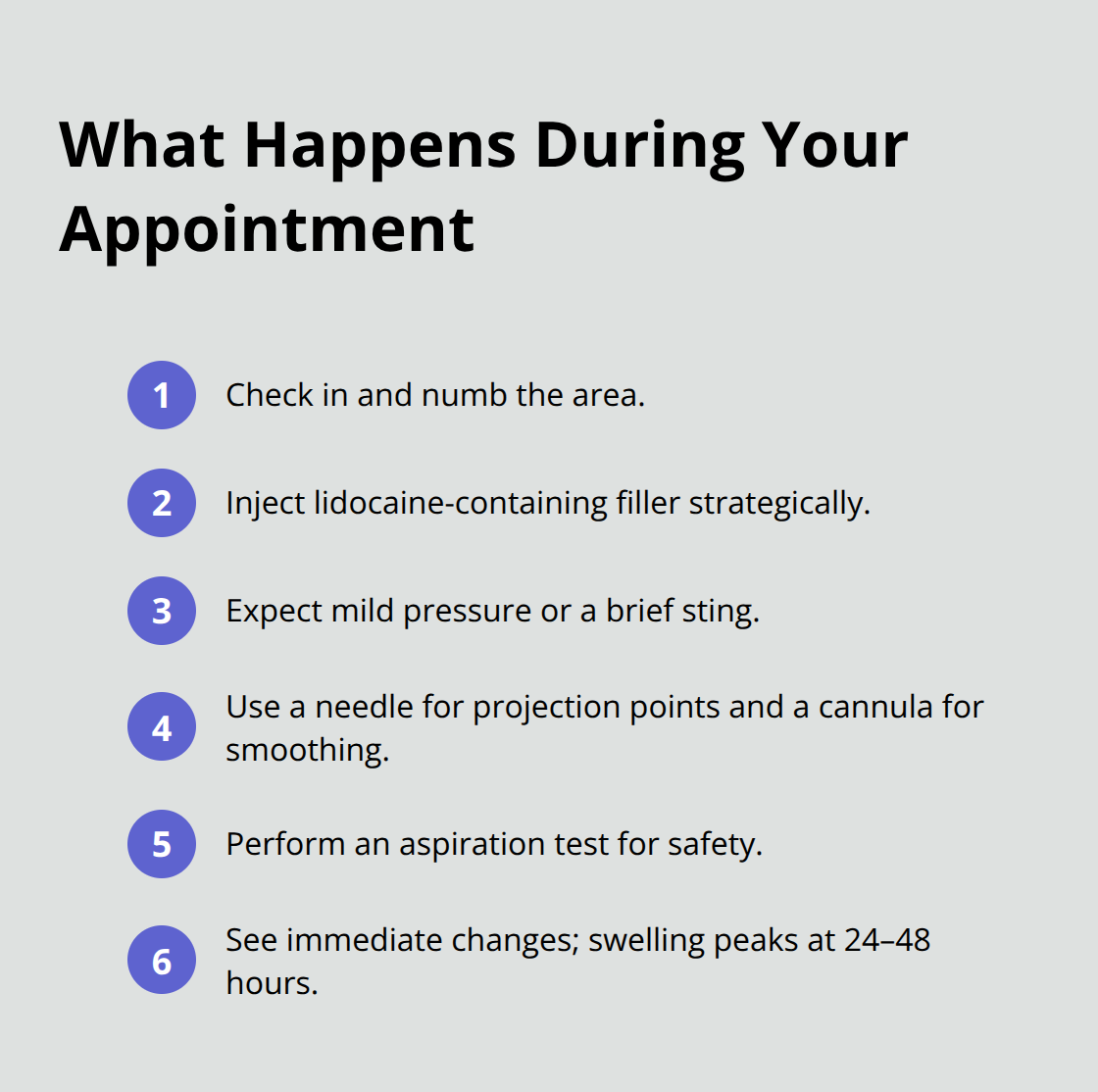 What Happens During Your Appointment

1 Check in and numb the area.

2 Inject lidocaine-containing filler strategically.

3 Expect mild pressure or a brief sting.

4 Use a needle for projection points and a cannula for smoothing.

5 Perform an aspiration test for safety.

6 See immediate changes; swelling peaks at 24–48 hours.