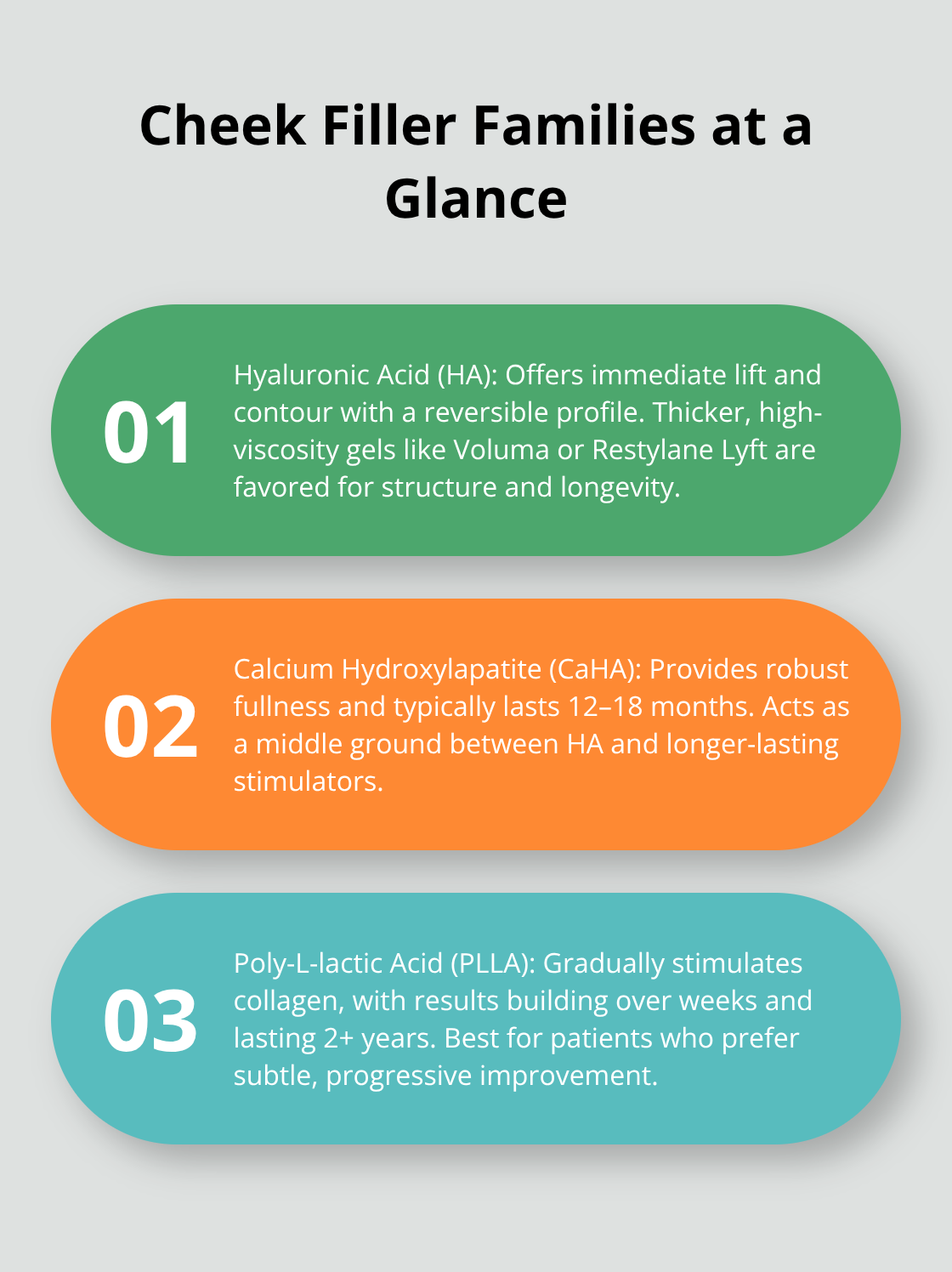 Cheek Filler Families at a Glance

01

Hyaluronic Acid (HA): Offers immediate lift and contour with a reversible profile. Thicker, high-viscosity gels like Voluma or Restylane Lyft are favored for structure and longevity.

02

Calcium Hydroxylapatite (CaHA): Provides robust fullness and typically lasts 12–18 months. Acts as a middle ground between HA and longer-lasting stimulators.

03

Poly-L-lactic Acid (PLLA): Gradually stimulates collagen, with results building over weeks and lasting 2+ years. Best for patients who prefer subtle, progressive improvement.