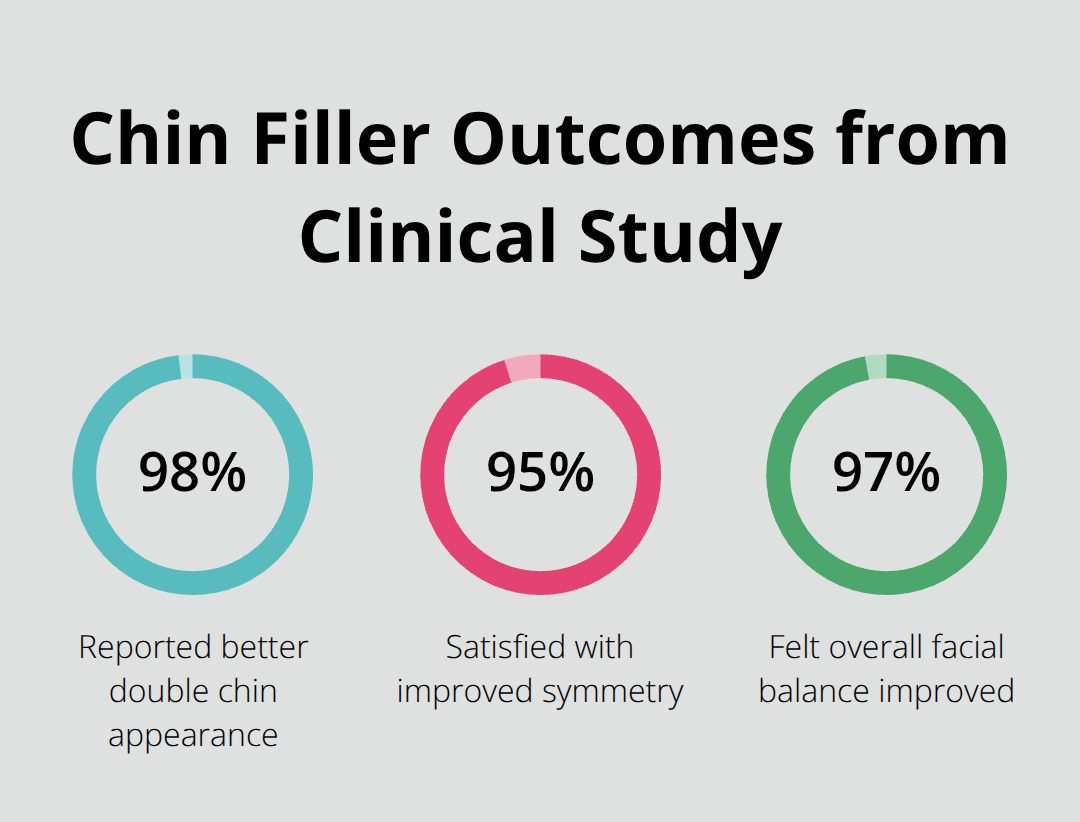 Chin Filler Outcomes from Clinical Study

98%

Reported better double chin appearance

95%

Satisfied with improved symmetry

97%

Felt overall facial balance improved