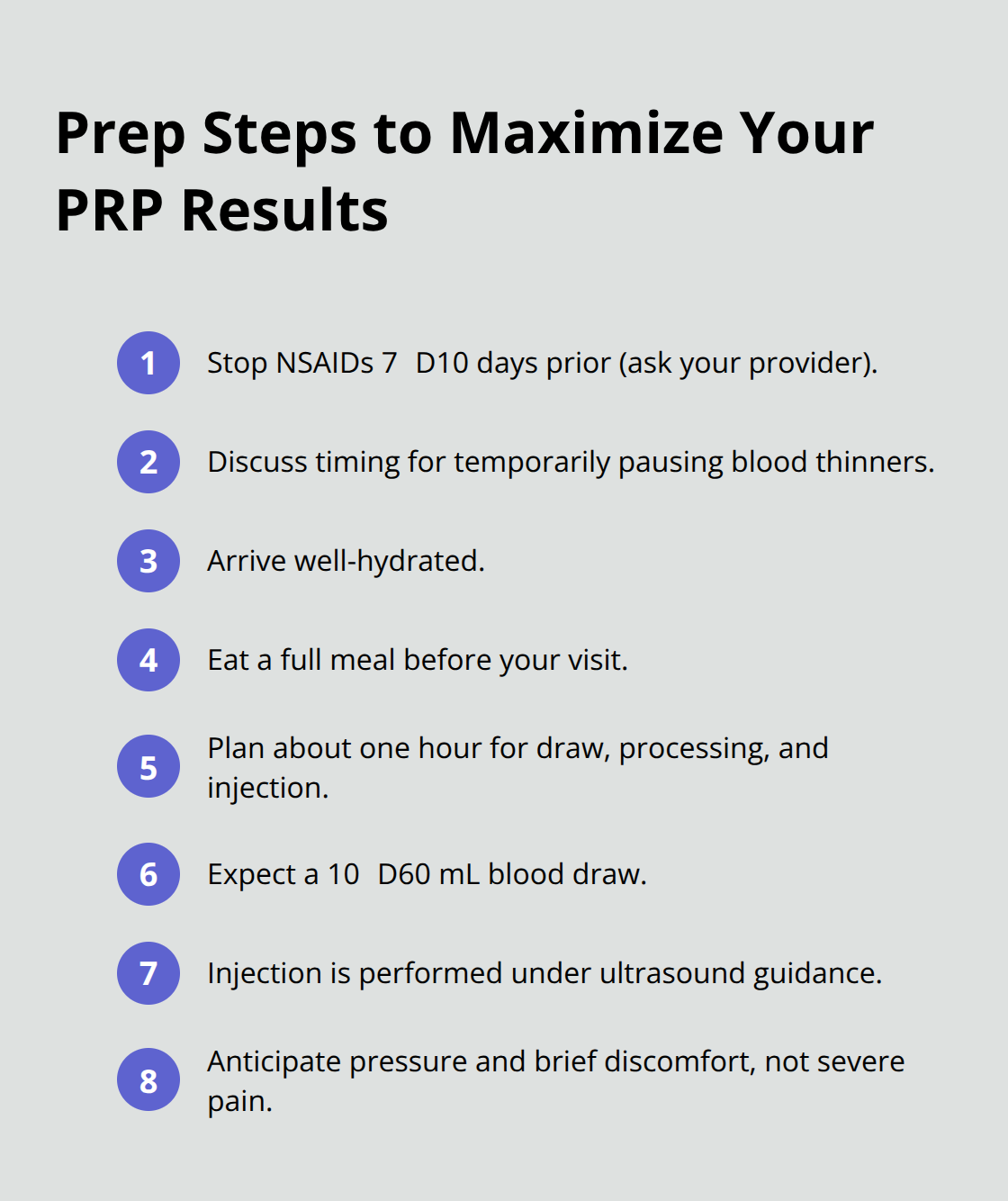 Prep Steps to Maximize Your PRP Results

1 Stop NSAIDs 7 D10 days prior (ask your provider).

2 Discuss timing for temporarily pausing blood thinners.

3 Arrive well-hydrated.

4 Eat a full meal before your visit.

5 Plan about one hour for draw, processing, and injection.

6 Expect a 10 D60 mL blood draw.

7 Injection is performed under ultrasound guidance.

8 Anticipate pressure and brief discomfort, not severe pain.